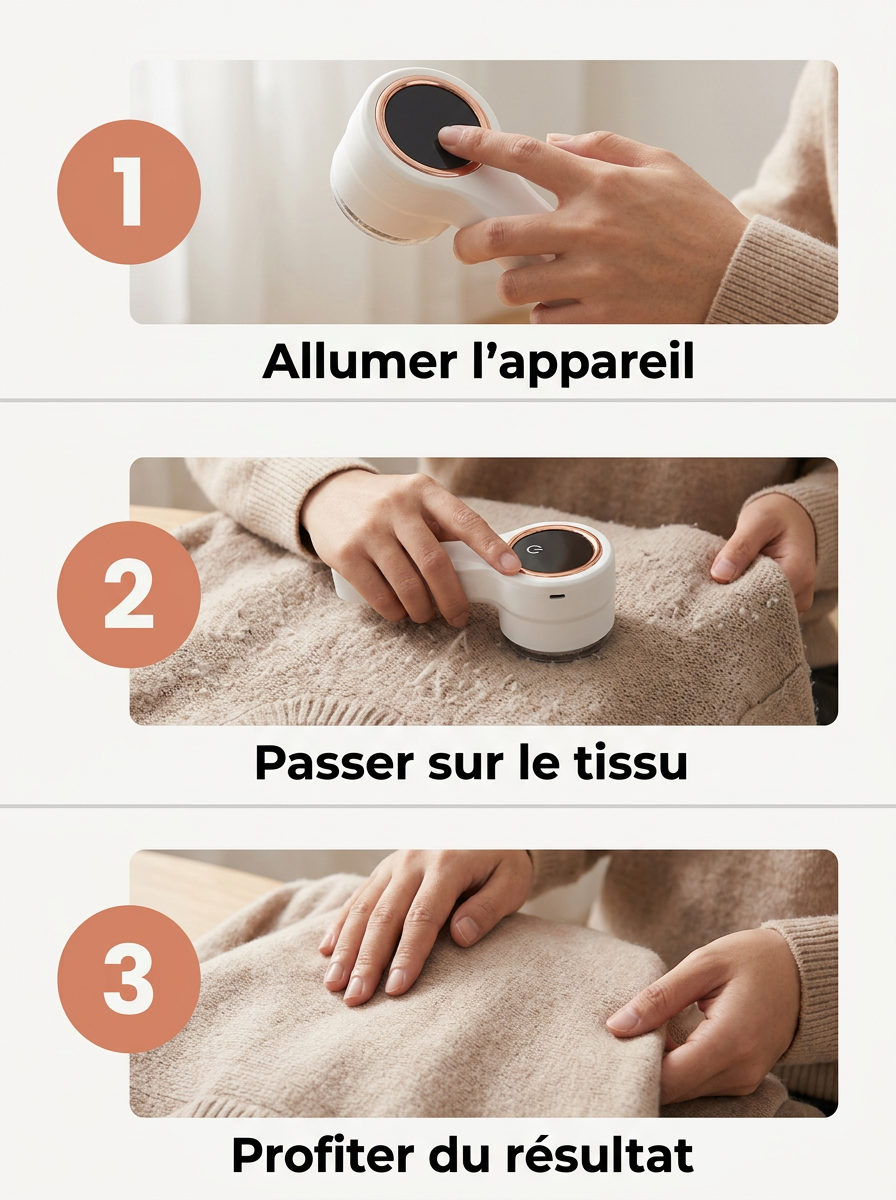 1

Allumer l'appareil

2

Passer sur le tissu

3

Profiter du résultat